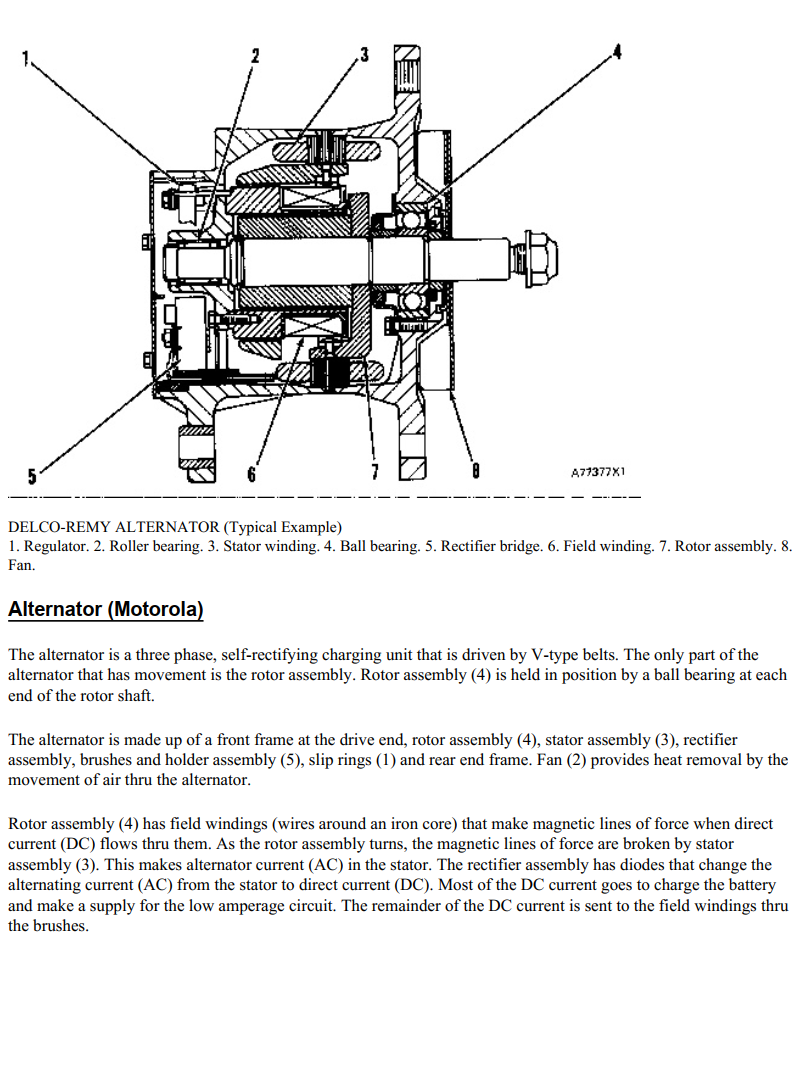 1
2
3
4
5
6
7
8
A77377X1

DELCO-REMY ALTERNATOR (Typical Example)
1. Regulator. 2. Roller bearing. 3. Stator winding. 4. Ball bearing. 5. Rectifier bridge. 6. Field winding. 7. Rotor assembly. 8. Fan.

Alternator (Motorola)

The alternator is a three phase, self-rectifying charging unit that is driven by V-type belts. The only part of the alternator that has movement is the rotor assembly. Rotor assembly (4) is held in position by a ball bearing at each end of the rotor shaft.

The alternator is made up of a front frame at the drive end, rotor assembly (4), stator assembly (3), rectifier assembly, brushes and holder assembly (5), slip rings (1) and rear end frame. Fan (2) provides heat removal by the movement of air thru the alternator.

Rotor assembly (4) has field windings (wires around an iron core) that make magnetic lines of force when direct current (DC) flows thru them. As the rotor assembly turns, the magnetic lines of force are broken by stator assembly (3). This makes alternator current (AC) in the stator. The rectifier assembly has diodes that change the alternating current (AC) from the stator to direct current (DC). Most of the DC current goes to charge the battery and make a supply for the low amperage circuit. The remainder of the DC current is sent to the field windings thru the brushes.