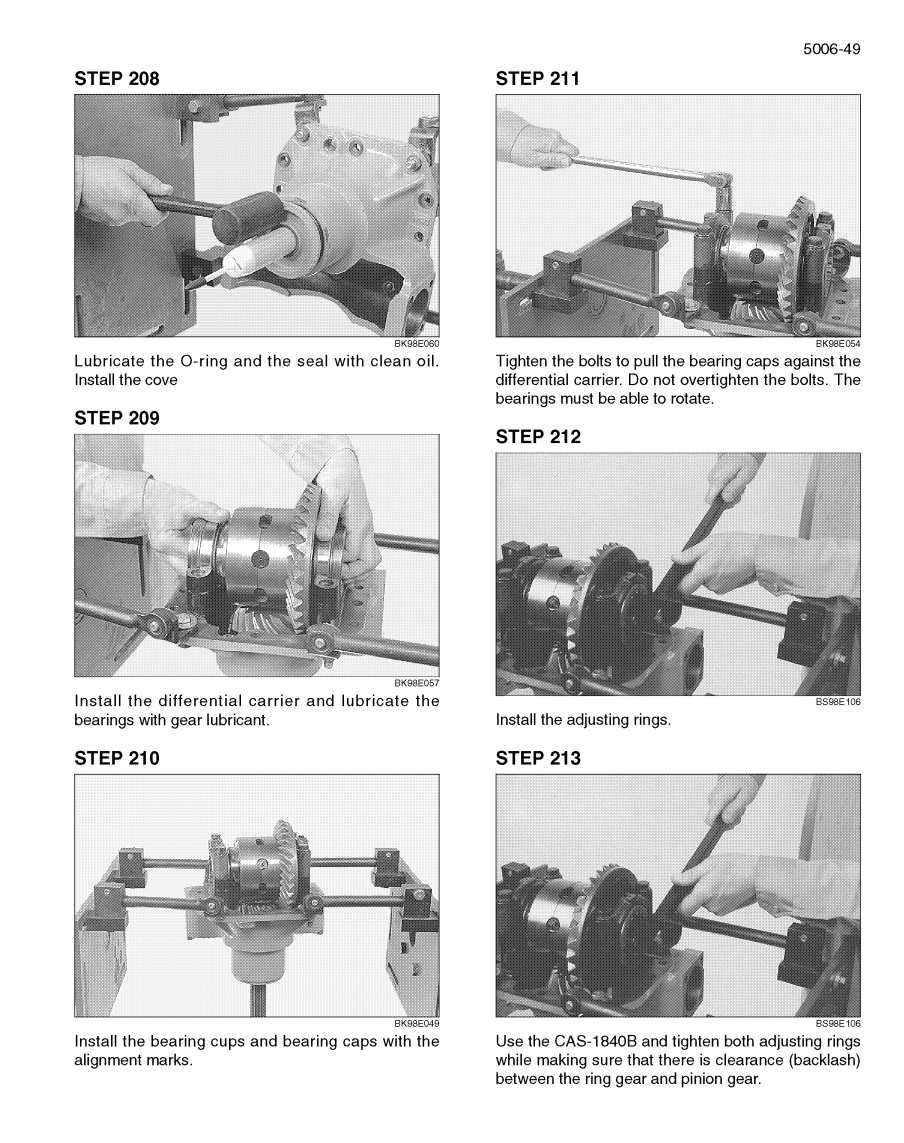 5006-49

STEP 208

BK98E060

Lubricate the O-ring and the seal with clean oil. Install the cove

STEP 209

BK98E057

Install the differential carrier and lubricate the bearings with gear lubricant.

STEP 210

BK98E049

Install the bearing cups and bearing caps with the alignment marks.

STEP 211

BK98E054

Tighten the bolts to pull the bearing caps against the differential carrier. Do not overtighten the bolts. The bearings must be able to rotate.

STEP 212

BS98E106

Install the adjusting rings.

STEP 213

BS98E106

Use the CAS-1840B and tighten both adjusting rings while making sure that there is clearance (backlash) between the ring gear and pinion gear.