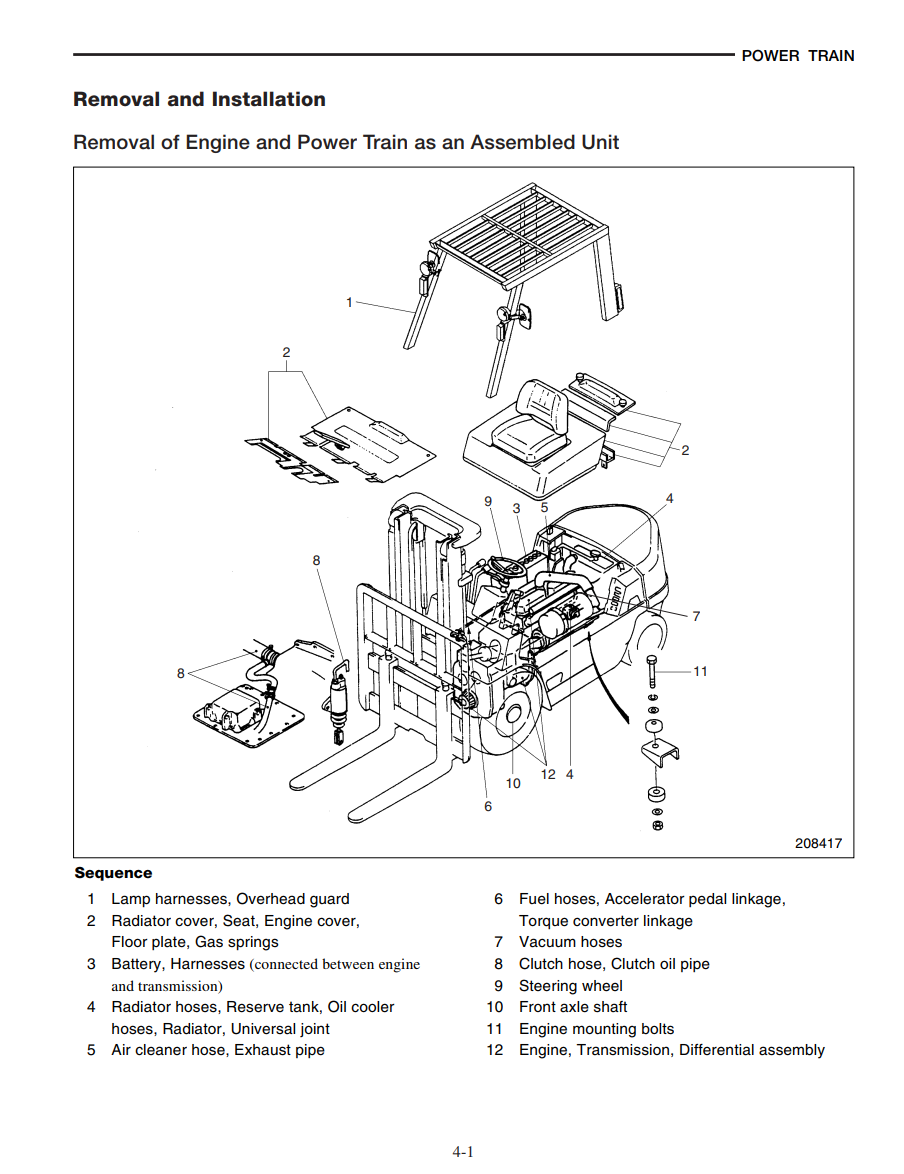 POWER TRAIN

Removal and Installation

Removal of Engine and Power Train as an Assembled Unit

1
2
2
9
3
5
4
8
7
8
11
12
4
10
6
208417

Sequence

1 Lamp harnesses, Overhead guard
2 Radiator cover, Seat, Engine cover, Floor plate, Gas springs
3 Battery, Harnesses (connected between engine and transmission)
4 Radiator hoses, Reserve tank, Oil cooler hoses, Radiator, Universal joint
5 Air cleaner hose, Exhaust pipe

6 Fuel hoses, Accelerator pedal linkage, Torque converter linkage
7 Vacuum hoses
8 Clutch hose, Clutch oil pipe
9 Steering wheel
10 Front axle shaft
11 Engine mounting bolts
12 Engine, Transmission, Differential assembly

4-1