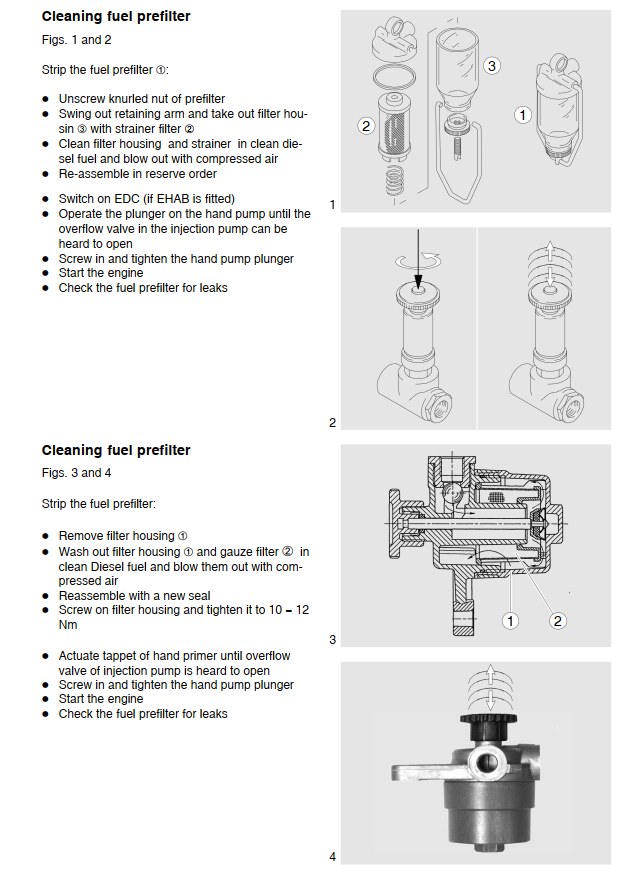 **Cleaning fuel prefilter**

Figs. 1 and 2

Strip the fuel prefilter ①:

- Unscrew knurled nut of prefilter
- Swing out retaining arm and take out filter housin ③ with strainer filter ②
- Clean filter housing and strainer in clean diesel fuel and blow out with compressed air
- Re-assemble in reserve order

- Switch on EDC (if EHAB is fitted)
- Operate the plunger on the hand pump until the overflow valve in the injection pump can be heard to open
- Screw in and tighten the hand pump plunger
- Start the engine
- Check the fuel prefilter for leaks

3

2

1

1

2

**Cleaning fuel prefilter**

Figs. 3 and 4

Strip the fuel prefilter:

- Remove filter housing ①
- Wash out filter housing ① and gauze filter ② in clean Diesel fuel and blow them out with compressed air
- Reassemble with a new seal
- Screw on filter housing and tighten it to 10 – 12 Nm

- Actuate tappet of hand primer until overflow valve of injection pump is heard to open
- Screw in and tighten the hand pump plunger
- Start the engine
- Check the fuel prefilter for leaks

1

2

3

4