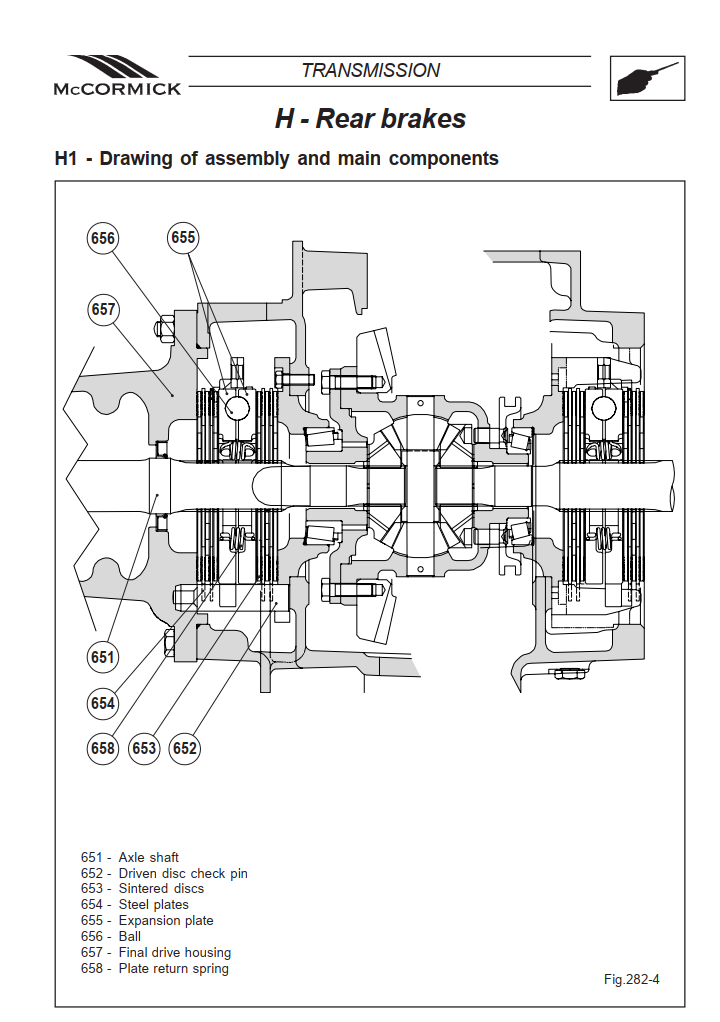 McCORMICK

TRANSMISSION

H - Rear brakes

H1 - Drawing of assembly and main components

656
655
657
651
654
658
653
652

651 - Axle shaft
652 - Driven disc check pin
653 - Sintered discs
654 - Steel plates
655 - Expansion plate
656 - Ball
657 - Final drive housing
658 - Plate return spring

Fig.282-4