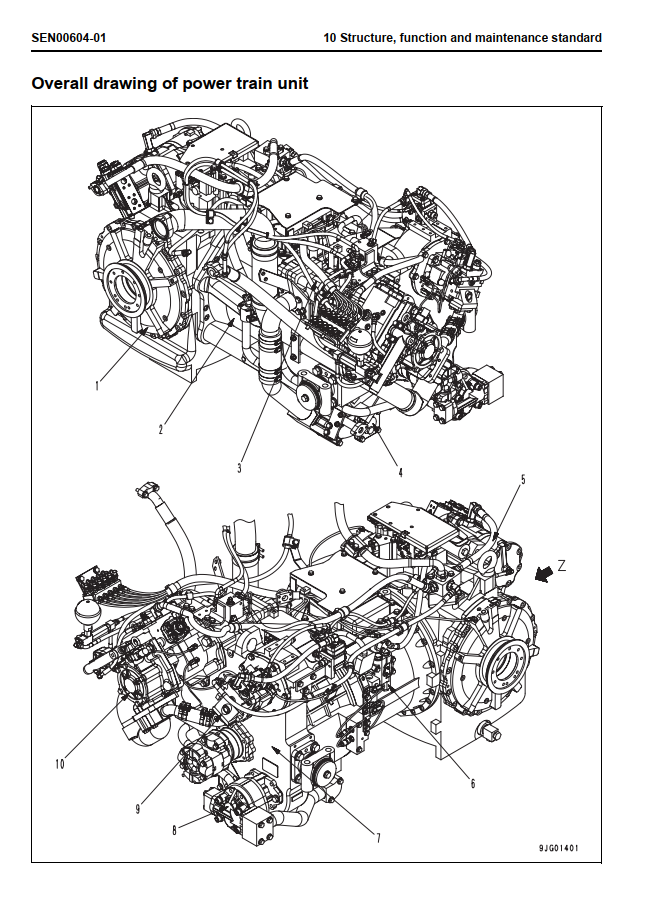 SEN00604-01

10 Structure, function and maintenance standard

Overall drawing of power train unit

1

2

3

4

5

Z

10

9

8

7

6

9JG01401