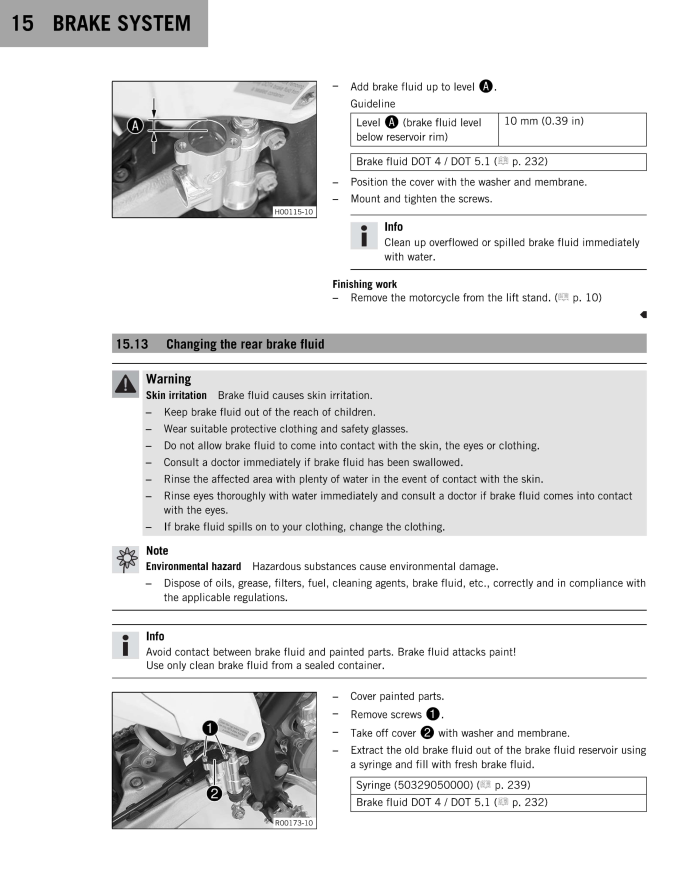 15 BRAKE SYSTEM

A

H00115-10

– Add brake fluid up to level A.
Guideline

| Level A (brake fluid level below reservoir rim) | 10 mm (0.39 in) |
|---|---|

| Brake fluid DOT 4 / DOT 5.1 ( p. 232) |
|---|

– Position the cover with the washer and membrane.
– Mount and tighten the screws.

Info
Clean up overflowed or spilled brake fluid immediately with water.

Finishing work
– Remove the motorcycle from the lift stand. ( p. 10)

15.13 Changing the rear brake fluid

Warning
Skin irritation Brake fluid causes skin irritation.
– Keep brake fluid out of the reach of children.
– Wear suitable protective clothing and safety glasses.
– Do not allow brake fluid to come into contact with the skin, the eyes or clothing.
– Consult a doctor immediately if brake fluid has been swallowed.
– Rinse the affected area with plenty of water in the event of contact with the skin.
– Rinse eyes thoroughly with water immediately and consult a doctor if brake fluid comes into contact with the eyes.
– If brake fluid spills on to your clothing, change the clothing.

Note
Environmental hazard Hazardous substances cause environmental damage.
– Dispose of oils, grease, filters, fuel, cleaning agents, brake fluid, etc., correctly and in compliance with the applicable regulations.

Info
Avoid contact between brake fluid and painted parts. Brake fluid attacks paint!
Use only clean brake fluid from a sealed container.

1
2
R00173-10

– Cover painted parts.
– Remove screws 1.
– Take off cover 2 with washer and membrane.
– Extract the old brake fluid out of the brake fluid reservoir using a syringe and fill with fresh brake fluid.

| Syringe (50329050000) ( p. 239) |
|---|
| Brake fluid DOT 4 / DOT 5.1 ( p. 232) |