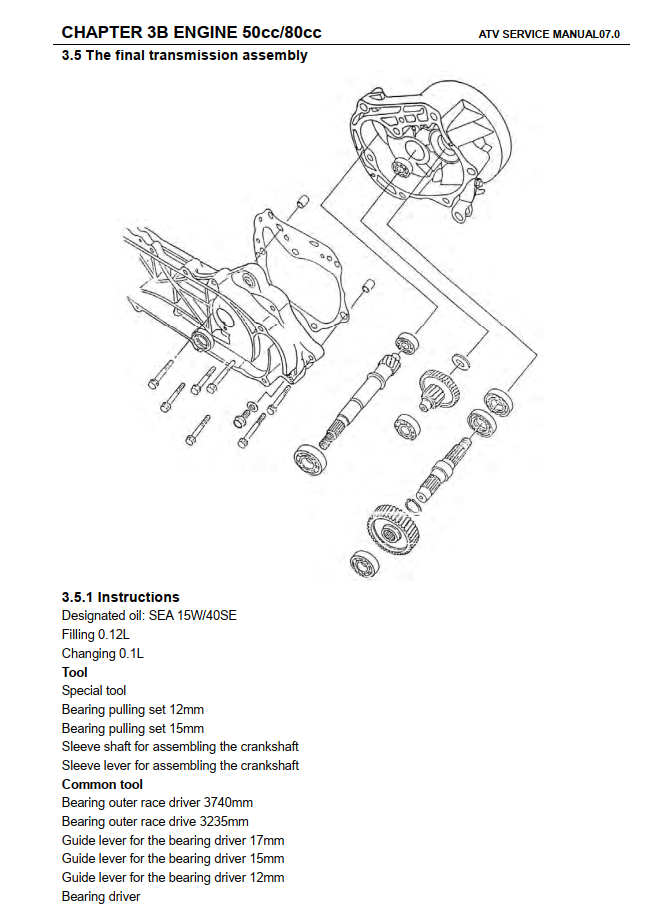 CHAPTER 3B ENGINE 50cc/80cc
ATV SERVICE MANUAL07.0

3.5 The final transmission assembly

3.5.1 Instructions
Designated oil: SEA 15W/40SE
Filling 0.12L
Changing 0.1L
Tool
Special tool
Bearing pulling set 12mm
Bearing pulling set 15mm
Sleeve shaft for assembling the crankshaft
Sleeve lever for assembling the crankshaft
Common tool
Bearing outer race driver 3740mm
Bearing outer race drive 3235mm
Guide lever for the bearing driver 17mm
Guide lever for the bearing driver 15mm
Guide lever for the bearing driver 12mm
Bearing driver