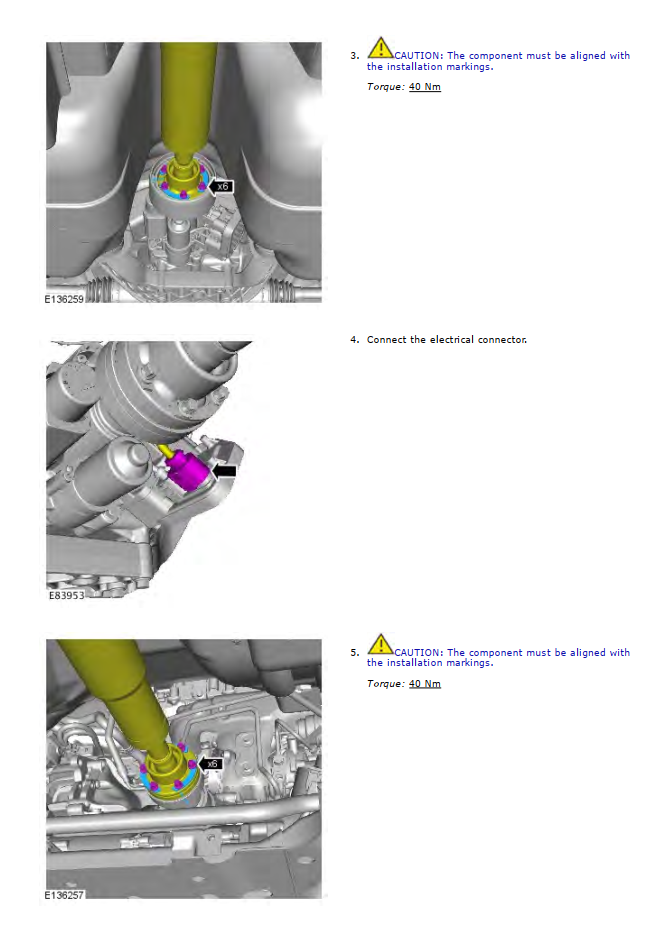 x6

E136259

3. CAUTION: The component must be aligned with the installation markings.

Torque: 40 Nm

E83953

4. Connect the electrical connector.

x6

E136257

5. CAUTION: The component must be aligned with the installation markings.

Torque: 40 Nm