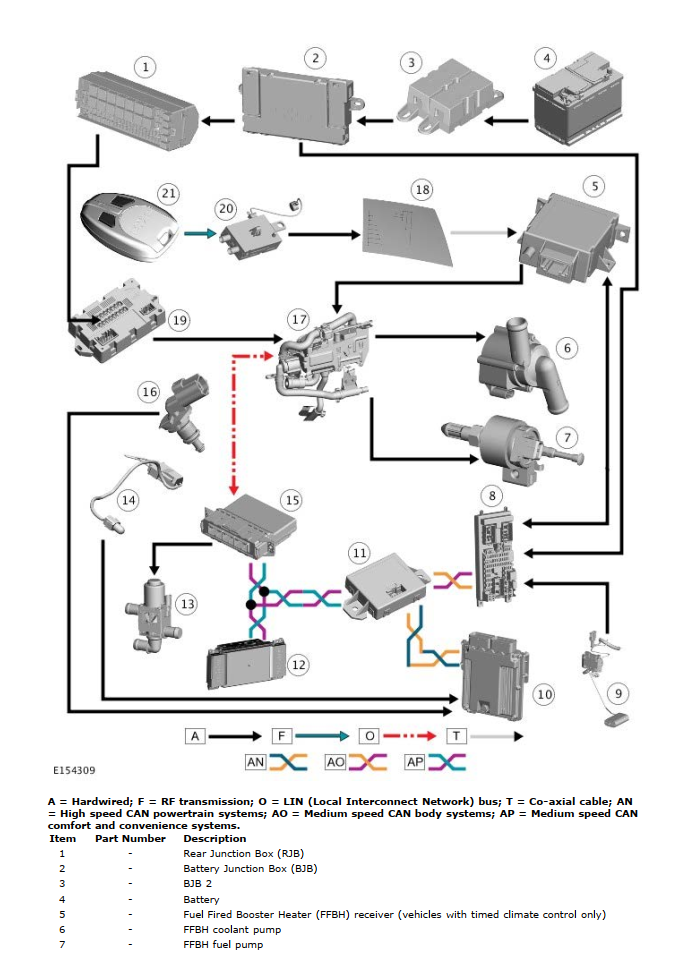 1
2
3
4
21
20
18
5
19
17
6
16
7
14
15
8
11
13
12
10
9
A
F
O
T
AN
AO
AP

E154309

A = Hardwired; F = RF transmission; O = LIN (Local Interconnect Network) bus; T = Co-axial cable; AN = High speed CAN powertrain systems; AO = Medium speed CAN body systems; AP = Medium speed CAN comfort and convenience systems.

| Item | Part Number | Description |
|---|---|---|
| 1 | - | Rear Junction Box (RJB) |
| 2 | - | Battery Junction Box (BJB) |
| 3 | - | BJB 2 |
| 4 | - | Battery |
| 5 | - | Fuel Fired Booster Heater (FFBH) receiver (vehicles with timed climate control only) |
| 6 | - | FFBH coolant pump |
| 7 | - | FFBH fuel pump |