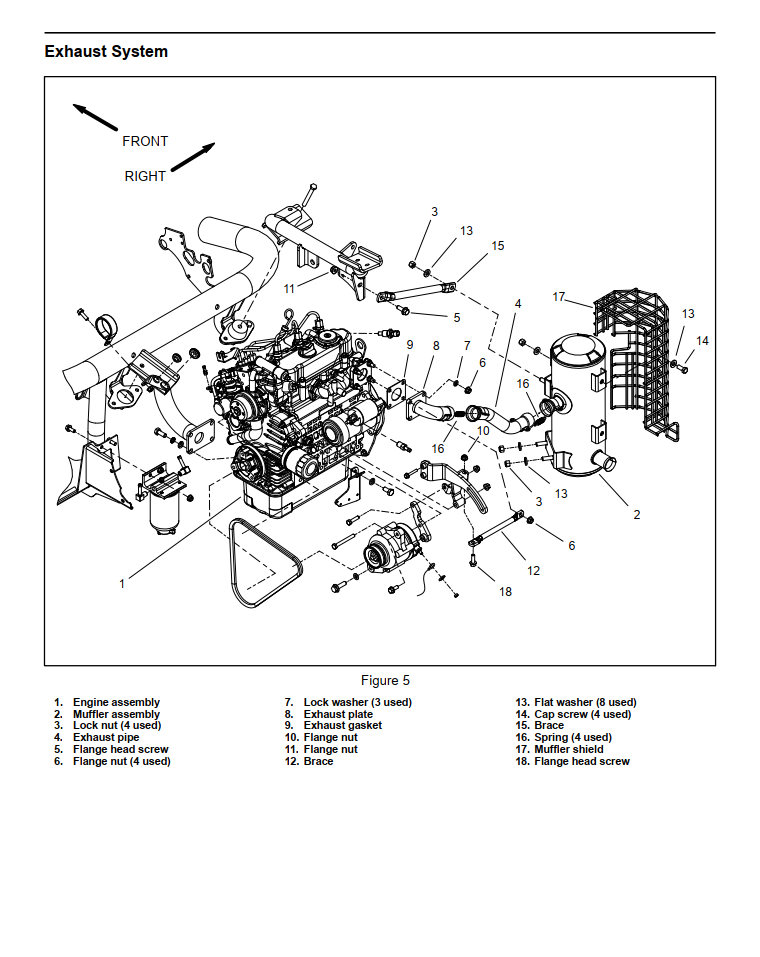 Exhaust System

FRONT

RIGHT

3
13
15
11
5
4
17
13
14
9
8
7
6
16
10
16
3
13
2
6
12
18
1

Figure 5

1. Engine assembly
2. Muffler assembly
3. Lock nut (4 used)
4. Exhaust pipe
5. Flange head screw
6. Flange nut (4 used)

7. Lock washer (3 used)
8. Exhaust plate
9. Exhaust gasket
10. Flange nut
11. Flange nut
12. Brace

13. Flat washer (8 used)
14. Cap screw (4 used)
15. Brace
16. Spring (4 used)
17. Muffler shield
18. Flange head screw