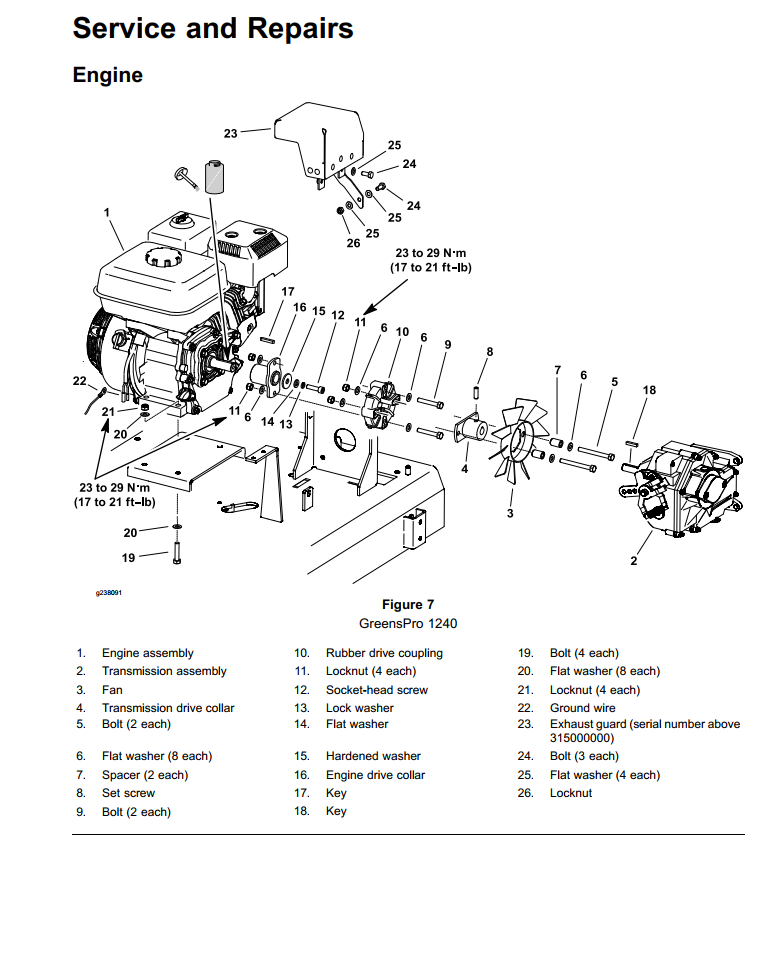 Service and Repairs

Engine

23
25
24
24
25
25
26
1
23 to 29 N·m
(17 to 21 ft–lb)
17
16
15
12
11
6
10
6
9
8
7
6
5
18
22
21
20
11
6
14
13
4
3
2
23 to 29 N·m
(17 to 21 ft–lb)
20
19
g238091

Figure 7
GreensPro 1240

1. Engine assembly
2. Transmission assembly
3. Fan
4. Transmission drive collar
5. Bolt (2 each)
6. Flat washer (8 each)
7. Spacer (2 each)
8. Set screw
9. Bolt (2 each)

10. Rubber drive coupling
11. Locknut (4 each)
12. Socket-head screw
13. Lock washer
14. Flat washer
15. Hardened washer
16. Engine drive collar
17. Key
18. Key

19. Bolt (4 each)
20. Flat washer (8 each)
21. Locknut (4 each)
22. Ground wire
23. Exhaust guard (serial number above 315000000)
24. Bolt (3 each)
25. Flat washer (4 each)
26. Locknut