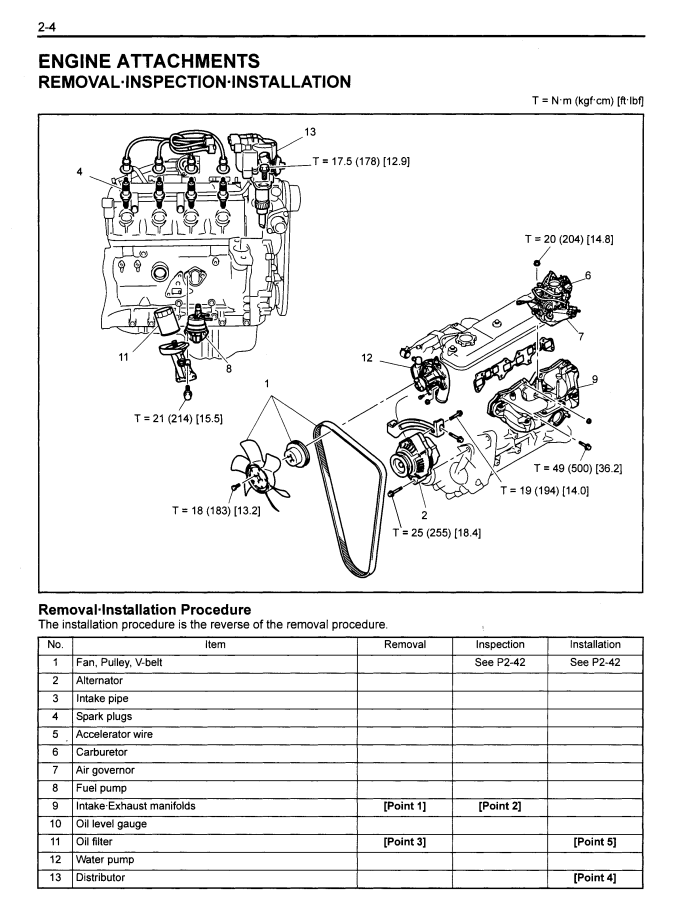 2-4

ENGINE ATTACHMENTS
REMOVAL·INSPECTION·INSTALLATION

T = N·m (kgf·cm) [ft·lbf]

13
T = 17.5 (178) [12.9]
4
T = 20 (204) [14.8]
6
7
11
8
12
9
1
T = 21 (214) [15.5]
T = 49 (500) [36.2]
T = 19 (194) [14.0]
T = 18 (183) [13.2]
2
T = 25 (255) [18.4]

Removal·Installation Procedure
The installation procedure is the reverse of the removal procedure.

| No. | Item | Removal | Inspection | Installation |
|---|---|---|---|---|
| 1 | Fan, Pulley, V-belt | | See P2-42 | See P2-42 |
| 2 | Alternator | | | |
| 3 | Intake pipe | | | |
| 4 | Spark plugs | | | |
| 5 | Accelerator wire | | | |
| 6 | Carburetor | | | |
| 7 | Air governor | | | |
| 8 | Fuel pump | | | |
| 9 | Intake·Exhaust manifolds | [Point 1] | [Point 2] | |
| 10 | Oil level gauge | | | |
| 11 | Oil filter | [Point 3] | | [Point 5] |
| 12 | Water pump | | | |
| 13 | Distributor | | | [Point 4] |