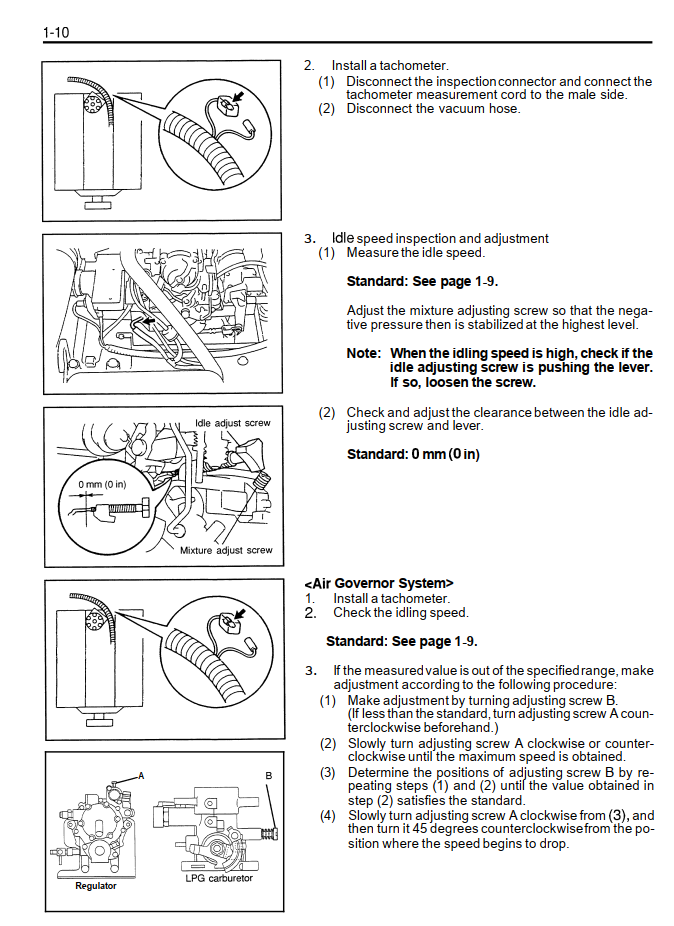 1-10

2. Install a tachometer.
(1) Disconnect the inspection connector and connect the tachometer measurement cord to the male side.
(2) Disconnect the vacuum hose.

3. Idle speed inspection and adjustment
(1) Measure the idle speed.

Standard: See page 1-9.

Adjust the mixture adjusting screw so that the negative pressure then is stabilized at the highest level.

Note: When the idling speed is high, check if the idle adjusting screw is pushing the lever. If so, loosen the screw.

(2) Check and adjust the clearance between the idle adjusting screw and lever.

Standard: 0 mm (0 in)

Idle adjust screw
0 mm (0 in)
Mixture adjust screw

<Air Governor System>
1. Install a tachometer.
2. Check the idling speed.

Standard: See page 1-9.

3. If the measured value is out of the specified range, make adjustment according to the following procedure:
(1) Make adjustment by turning adjusting screw B. (If less than the standard, turn adjusting screw A counterclockwise beforehand.)
(2) Slowly turn adjusting screw A clockwise or counterclockwise until the maximum speed is obtained.
(3) Determine the positions of adjusting screw B by repeating steps (1) and (2) until the value obtained in step (2) satisfies the standard.
(4) Slowly turn adjusting screw A clockwise from (3), and then turn it 45 degrees counterclockwise from the position where the speed begins to drop.

A
B
Regulator
LPG carburetor