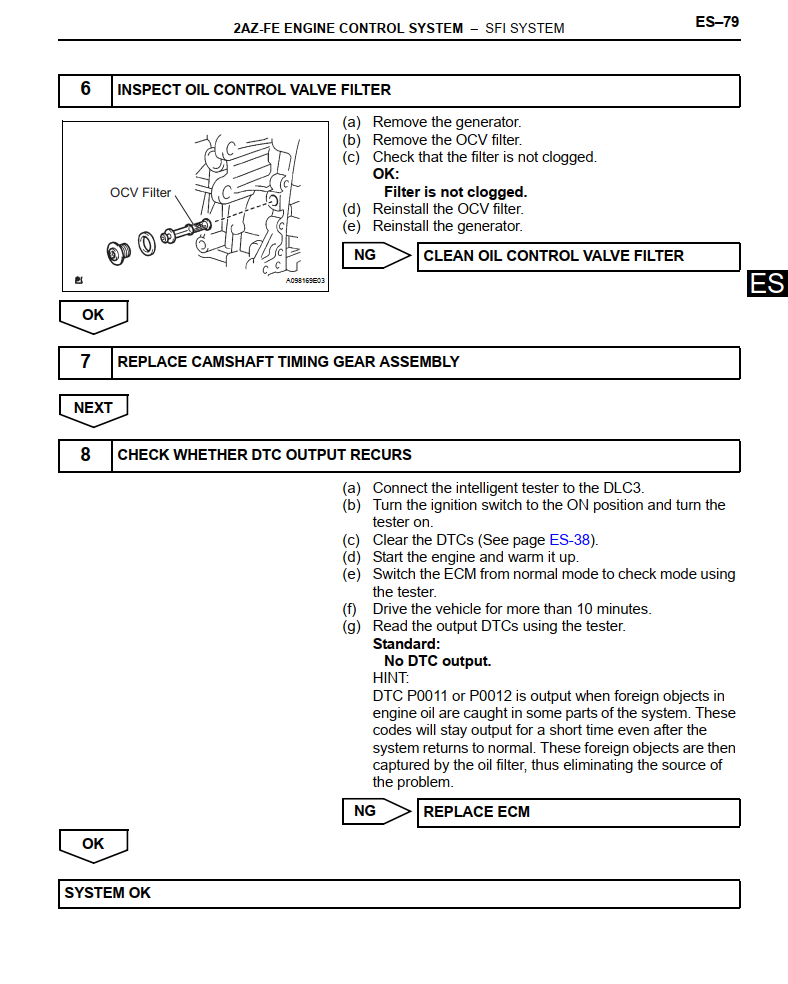 2AZ-FE ENGINE CONTROL SYSTEM – SFI SYSTEM

ES–79

6 INSPECT OIL CONTROL VALVE FILTER

OCV Filter

A098169E03

(a) Remove the generator.
(b) Remove the OCV filter.
(c) Check that the filter is not clogged.
OK:
Filter is not clogged.
(d) Reinstall the OCV filter.
(e) Reinstall the generator.

NG CLEAN OIL CONTROL VALVE FILTER

ES

OK

7 REPLACE CAMSHAFT TIMING GEAR ASSEMBLY

NEXT

8 CHECK WHETHER DTC OUTPUT RECURS

(a) Connect the intelligent tester to the DLC3.
(b) Turn the ignition switch to the ON position and turn the tester on.
(c) Clear the DTCs (See page ES-38).
(d) Start the engine and warm it up.
(e) Switch the ECM from normal mode to check mode using the tester.
(f) Drive the vehicle for more than 10 minutes.
(g) Read the output DTCs using the tester.
Standard:
No DTC output.
HINT:
DTC P0011 or P0012 is output when foreign objects in engine oil are caught in some parts of the system. These codes will stay output for a short time even after the system returns to normal. These foreign objects are then captured by the oil filter, thus eliminating the source of the problem.

NG REPLACE ECM

OK

SYSTEM OK