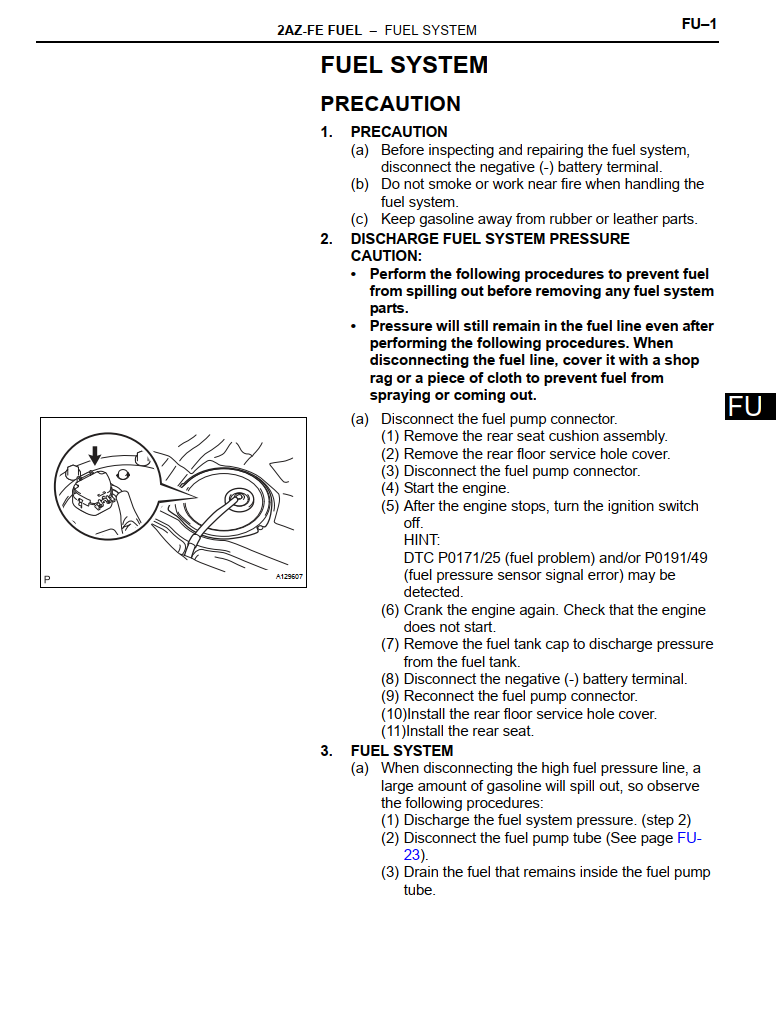 2AZ-FE FUEL – FUEL SYSTEM

FU–1

FUEL SYSTEM

PRECAUTION

1. PRECAUTION
(a) Before inspecting and repairing the fuel system, disconnect the negative (-) battery terminal.
(b) Do not smoke or work near fire when handling the fuel system.
(c) Keep gasoline away from rubber or leather parts.

2. DISCHARGE FUEL SYSTEM PRESSURE
CAUTION:
• Perform the following procedures to prevent fuel from spilling out before removing any fuel system parts.
• Pressure will still remain in the fuel line even after performing the following procedures. When disconnecting the fuel line, cover it with a shop rag or a piece of cloth to prevent fuel from spraying or coming out.

FU

P

A129607

(a) Disconnect the fuel pump connector.
(1) Remove the rear seat cushion assembly.
(2) Remove the rear floor service hole cover.
(3) Disconnect the fuel pump connector.
(4) Start the engine.
(5) After the engine stops, turn the ignition switch off.
HINT:
DTC P0171/25 (fuel problem) and/or P0191/49 (fuel pressure sensor signal error) may be detected.
(6) Crank the engine again. Check that the engine does not start.
(7) Remove the fuel tank cap to discharge pressure from the fuel tank.
(8) Disconnect the negative (-) battery terminal.
(9) Reconnect the fuel pump connector.
(10)Install the rear floor service hole cover.
(11)Install the rear seat.

3. FUEL SYSTEM
(a) When disconnecting the high fuel pressure line, a large amount of gasoline will spill out, so observe the following procedures:
(1) Discharge the fuel system pressure. (step 2)
(2) Disconnect the fuel pump tube (See page FU-23).
(3) Drain the fuel that remains inside the fuel pump tube.