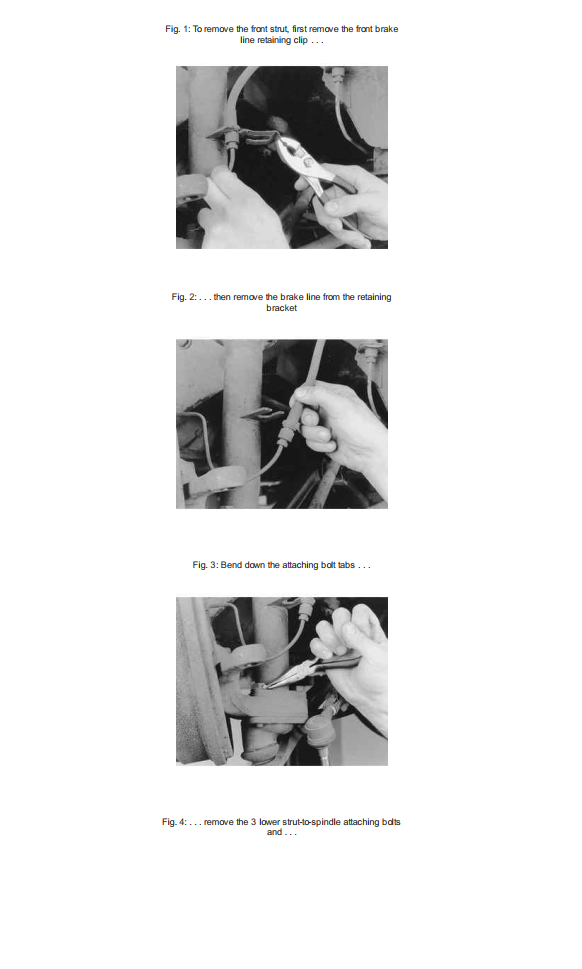 Fig. 1: To remove the front strut, first remove the front brake line retaining clip . . .

Fig. 2: . . . then remove the brake line from the retaining bracket

Fig. 3: Bend down the attaching bolt tabs . . .

Fig. 4: . . . remove the 3 lower strut-to-spindle attaching bolts and . . .