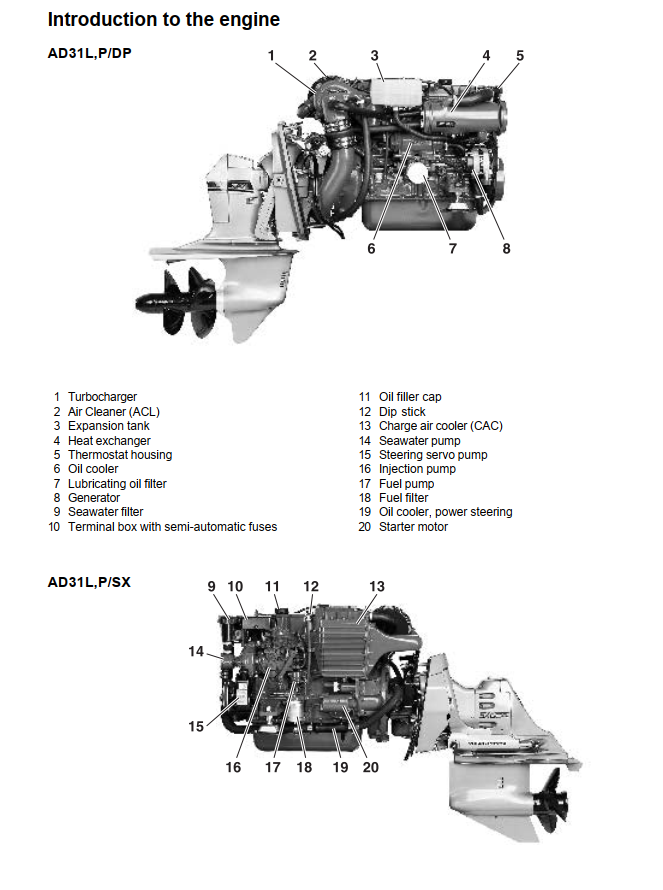 Introduction to the engine

AD31L,P/DP

1 2 3 4 5

6 7 8

1 Turbocharger
2 Air Cleaner (ACL)
3 Expansion tank
4 Heat exchanger
5 Thermostat housing
6 Oil cooler
7 Lubricating oil filter
8 Generator
9 Seawater filter
10 Terminal box with semi-automatic fuses

11 Oil filler cap
12 Dip stick
13 Charge air cooler (CAC)
14 Seawater pump
15 Steering servo pump
16 Injection pump
17 Fuel pump
18 Fuel filter
19 Oil cooler, power steering
20 Starter motor

AD31L,P/SX

9 10 11 12 13

14

15

16 17 18 19 20