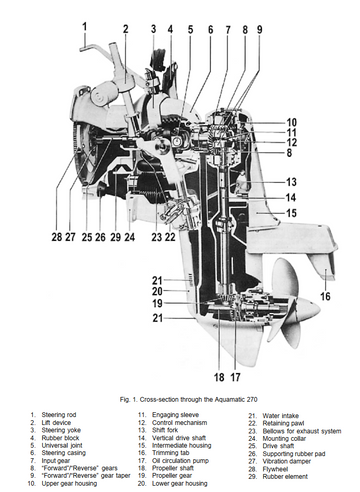 1 2 3 4 5 6 7 8 9

10
11
12
8

13
14
15

28 27 25 26 29 24 23 22

21
20
19
21

16

18 17

Fig. 1. Cross-section through the Aquamatic 270

1. Steering rod
2. Lift device
3. Steering yoke
4. Rubber block
5. Universal joint
6. Steering casing
7. Input gear
8. "Forward"/"Reverse" gears
9. "Forward"/"Reverse" gear taper
10. Upper gear housing

11. Engaging sleeve
12. Control mechanism
13. Shift fork
14. Vertical drive shaft
15. Intermediate housing
16. Trimming tab
17. Oil circulation pump
18. Propeller shaft
19. Propeller gear
20. Lower gear housing

21. Water intake
22. Retaining pawl
23. Bellows for exhaust system
24. Mounting collar
25. Drive shaft
26. Supporting rubber pad
27. Vibration damper
28. Flywheel
29. Rubber element