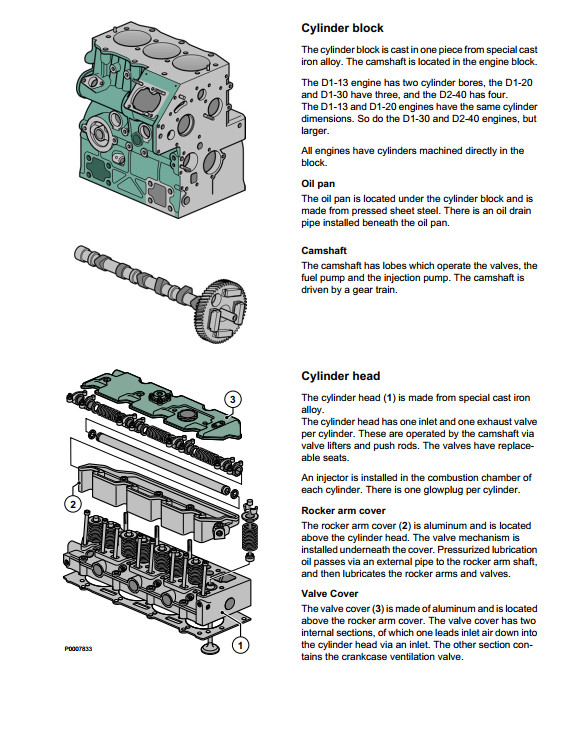 Cylinder block

The cylinder block is cast in one piece from special cast iron alloy. The camshaft is located in the engine block.

The D1-13 engine has two cylinder bores, the D1-20 and D1-30 have three, and the D2-40 has four.
The D1-13 and D1-20 engines have the same cylinder dimensions. So do the D1-30 and D2-40 engines, but larger.

All engines have cylinders machined directly in the block.

Oil pan

The oil pan is located under the cylinder block and is made from pressed sheet steel. There is an oil drain pipe installed beneath the oil pan.

Camshaft

The camshaft has lobes which operate the valves, the fuel pump and the injection pump. The camshaft is driven by a gear train.

3

2

1

P0007833

Cylinder head

The cylinder head (1) is made from special cast iron alloy.
The cylinder head has one inlet and one exhaust valve per cylinder. These are operated by the camshaft via valve lifters and push rods. The valves have replaceable seats.

An injector is installed in the combustion chamber of each cylinder. There is one glowplug per cylinder.

Rocker arm cover

The rocker arm cover (2) is aluminum and is located above the cylinder head. The valve mechanism is installed underneath the cover. Pressurized lubrication oil passes via an external pipe to the rocker arm shaft, and then lubricates the rocker arms and valves.

Valve Cover

The valve cover (3) is made of aluminum and is located above the rocker arm cover. The valve cover has two internal sections, of which one leads inlet air down into the cylinder head via an inlet. The other section contains the crankcase ventilation valve.