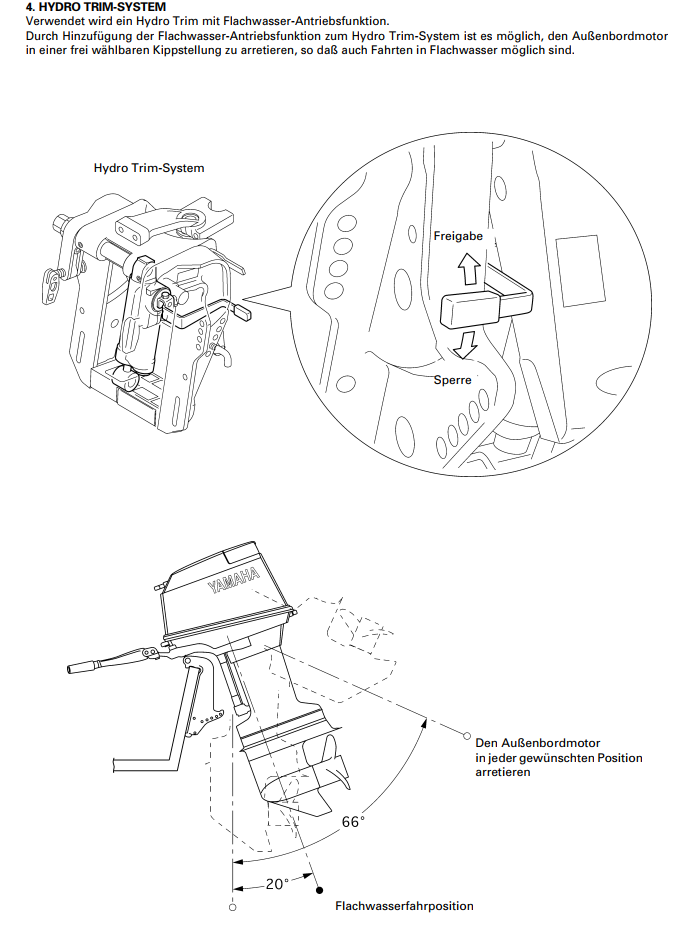 4. HYDRO TRIM-SYSTEM
Verwendet wird ein Hydro Trim mit Flachwasser-Antriebsfunktion.
Durch Hinzufügung der Flachwasser-Antriebsfunktion zum Hydro Trim-System ist es möglich, den Außenbordmotor in einer frei wählbaren Kippstellung zu arretieren, so daß auch Fahrten in Flachwasser möglich sind.

Hydro Trim-System

Freigabe

Sperre

YAMAHA

Den Außenbordmotor in jeder gewünschten Position arretieren

66°

20°

Flachwasserfahrposition