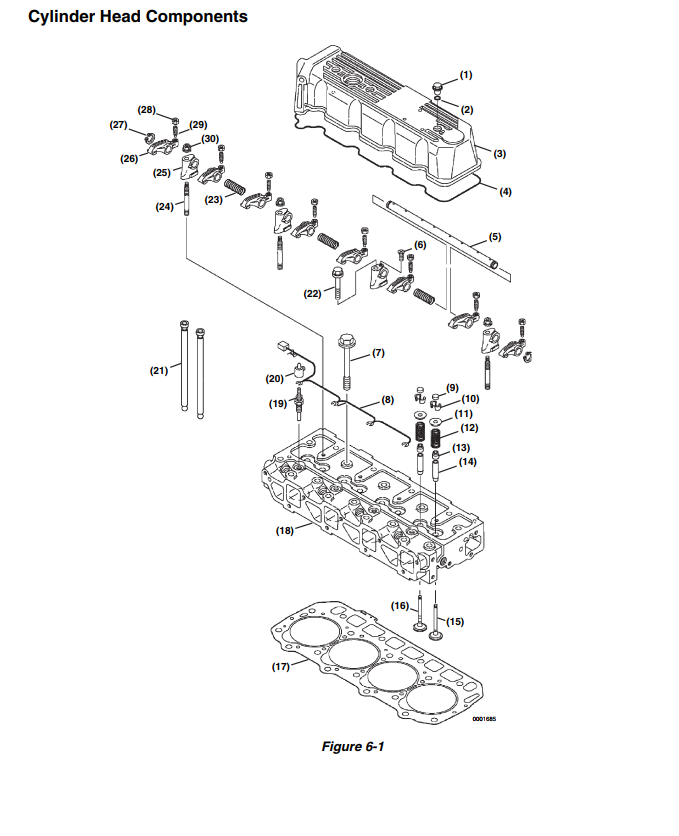 Cylinder Head Components

(1)
(2)
(3)
(4)
(5)
(6)
(7)
(8)
(9)
(10)
(11)
(12)
(13)
(14)
(15)
(16)
(17)
(18)
(19)
(20)
(21)
(22)
(23)
(24)
(25)
(26)
(27)
(28)
(29)
(30)

0001685

Figure 6-1